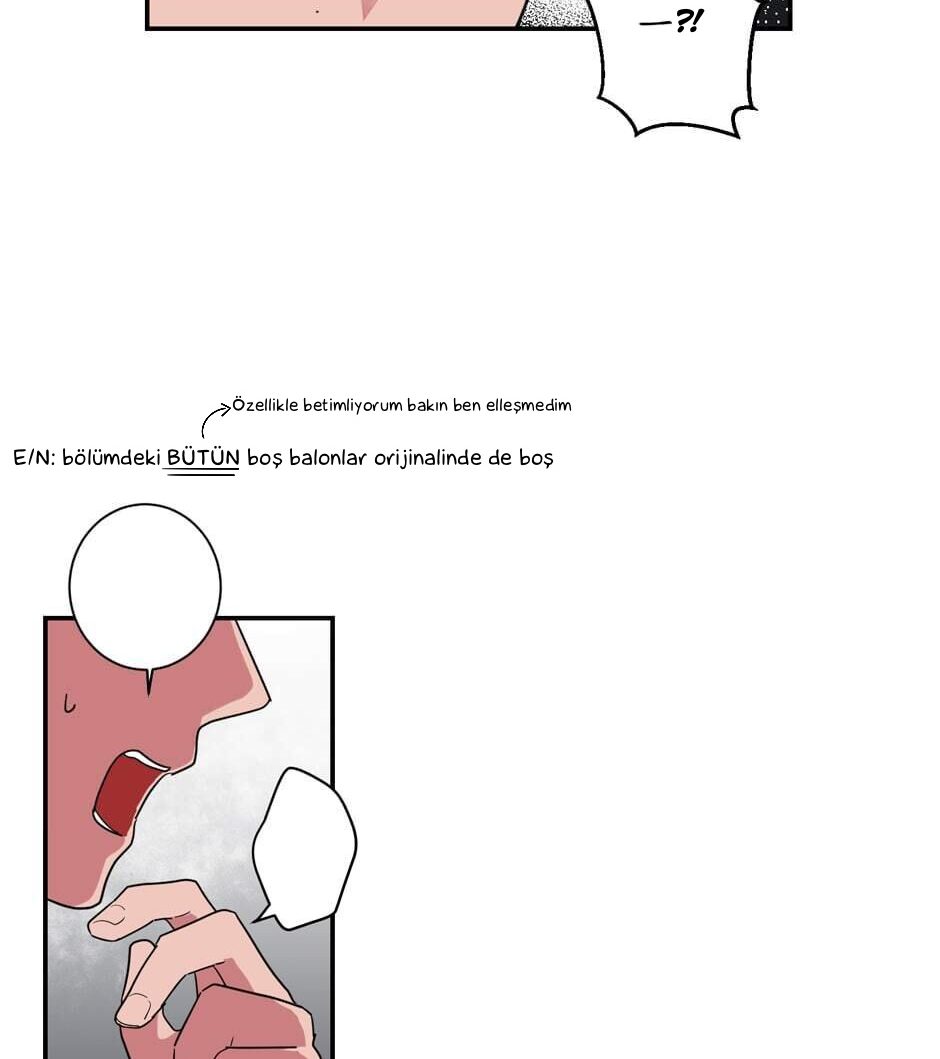 —?!

Özellikle betimliyorum bakın ben elleşmedim

E/N: bölümdeki BÜTÜN boş balonlar orijinalinde de boş